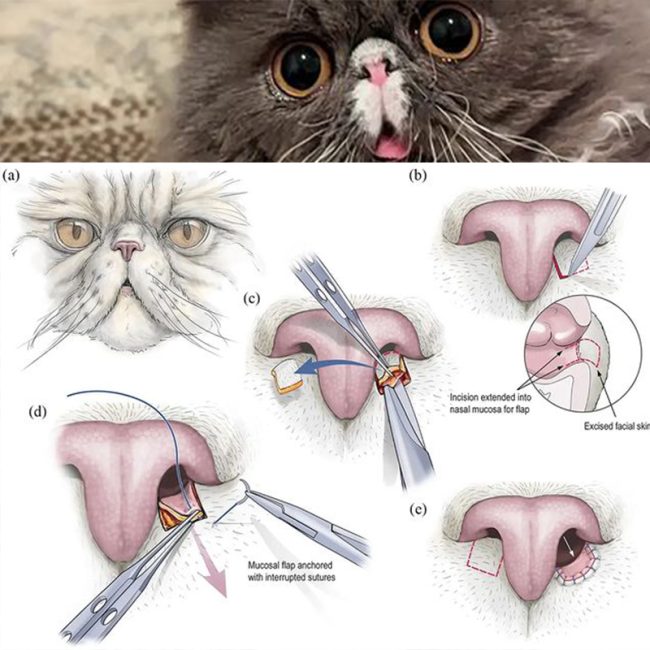 (a)

(b)

(c)

Incision extended into nasal mucosa for flap

Excised facial skin

(d)

Mucosal flap anchored with interrupted sutures

(e)